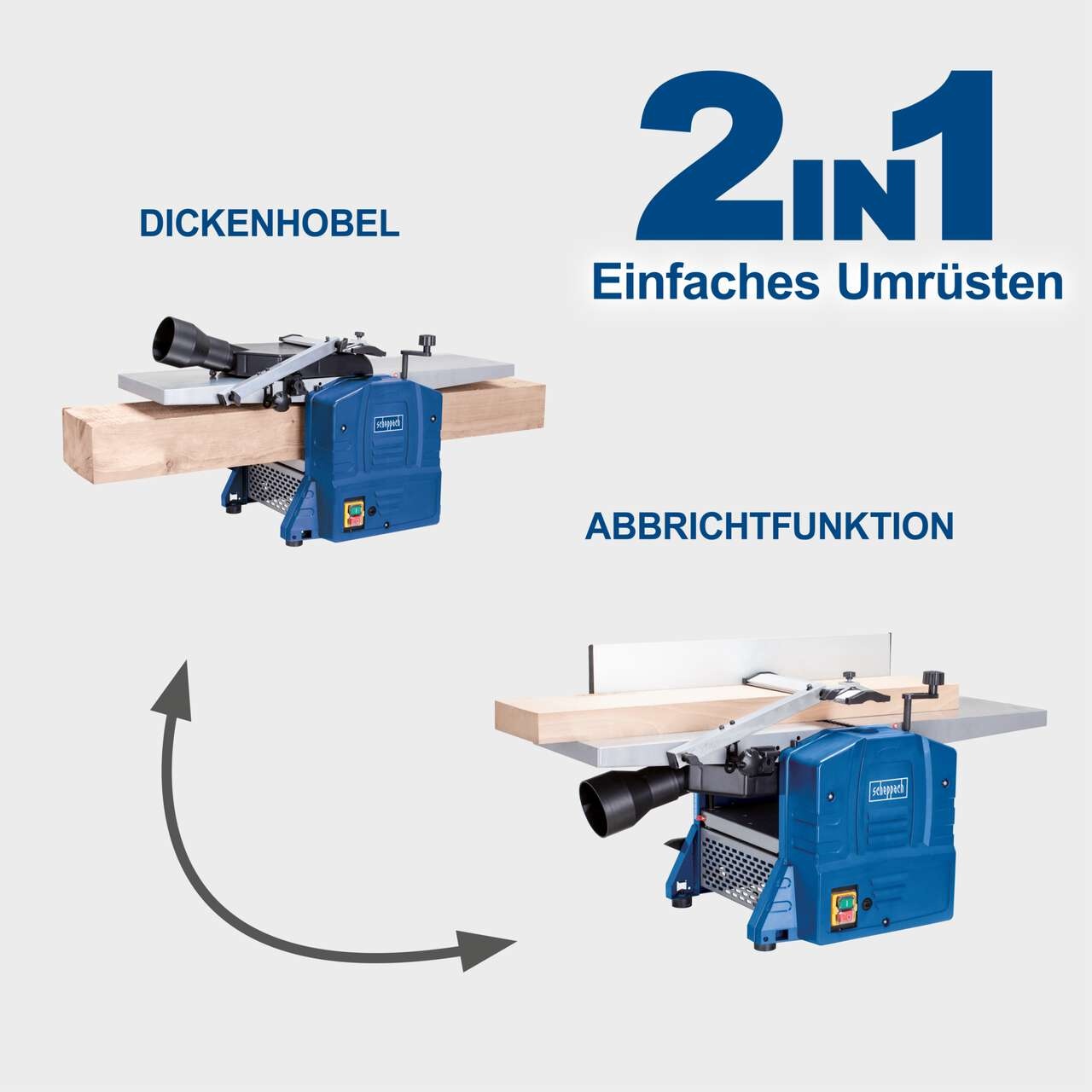 2IN1
Einfaches Umrüsten

DICKENHOBEL

scheppach

ABBRICHTFUNKTION

scheppach