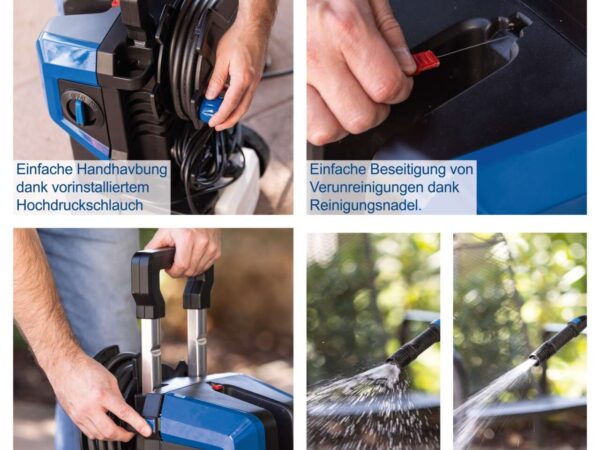 Einfache Handhavbung dank vorinstalliertem Hochdruckschlauch

Einfache Beseitigung von Verunreinigungen dank Reinigungsnadel.